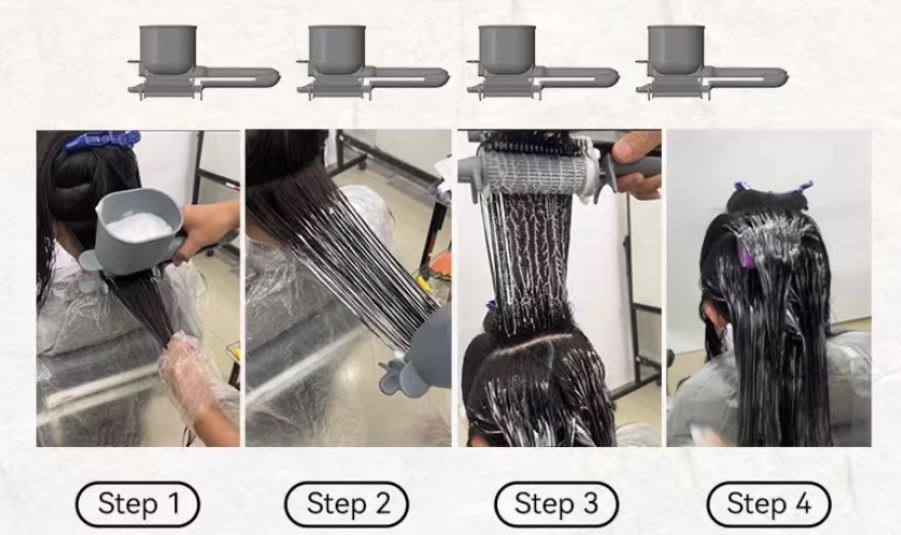 Step 1

Step 2

Step 3

Step 4